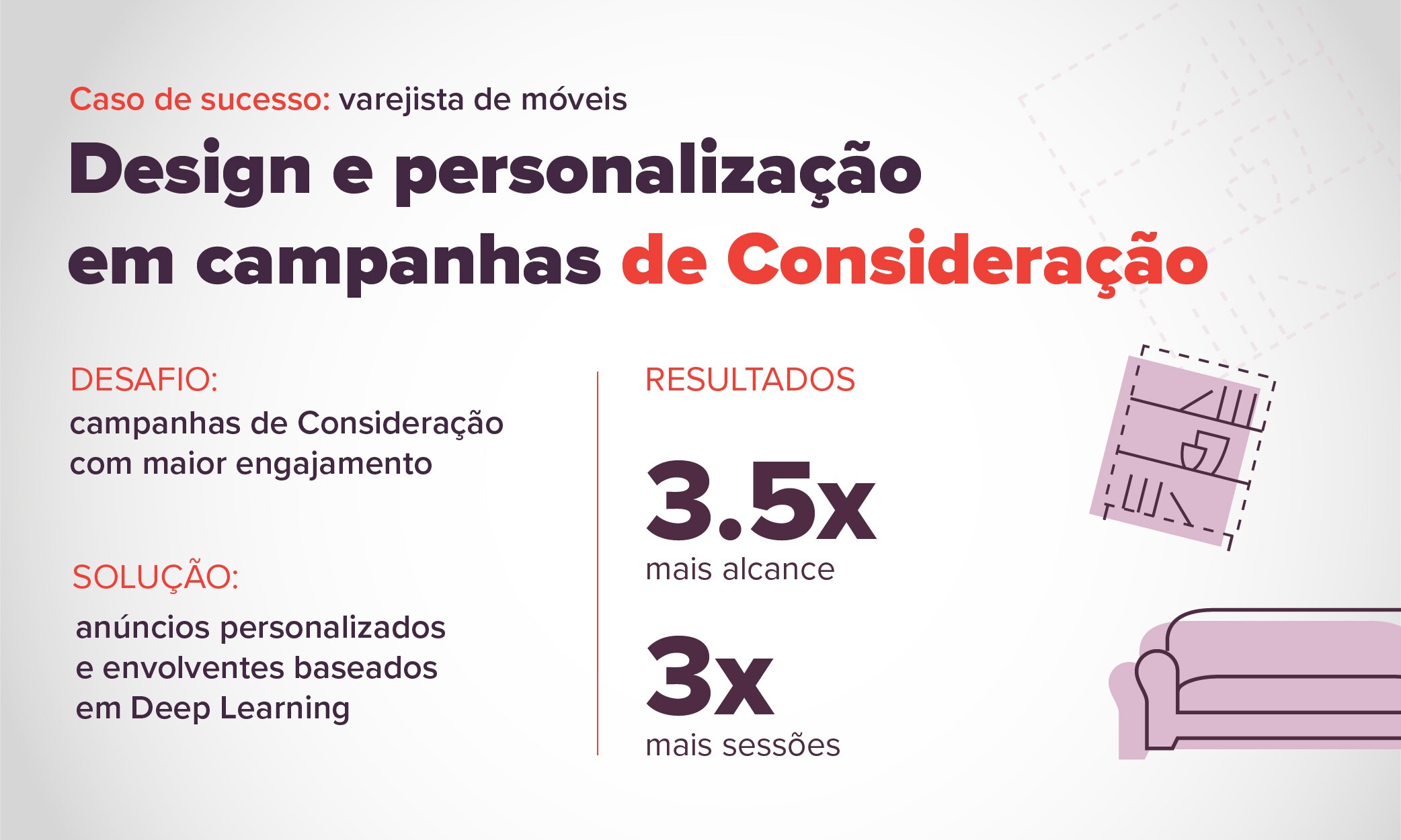 Caso de sucesso: varejista de móveis

Design e personalização em campanhas de Consideração

DESAFIO:
campanhas de Consideração com maior engajamento

SOLUÇÃO:
anúncios personalizados e envolventes baseados em Deep Learning

RESULTADOS

3.5x
mais alcance

3x
mais sessões