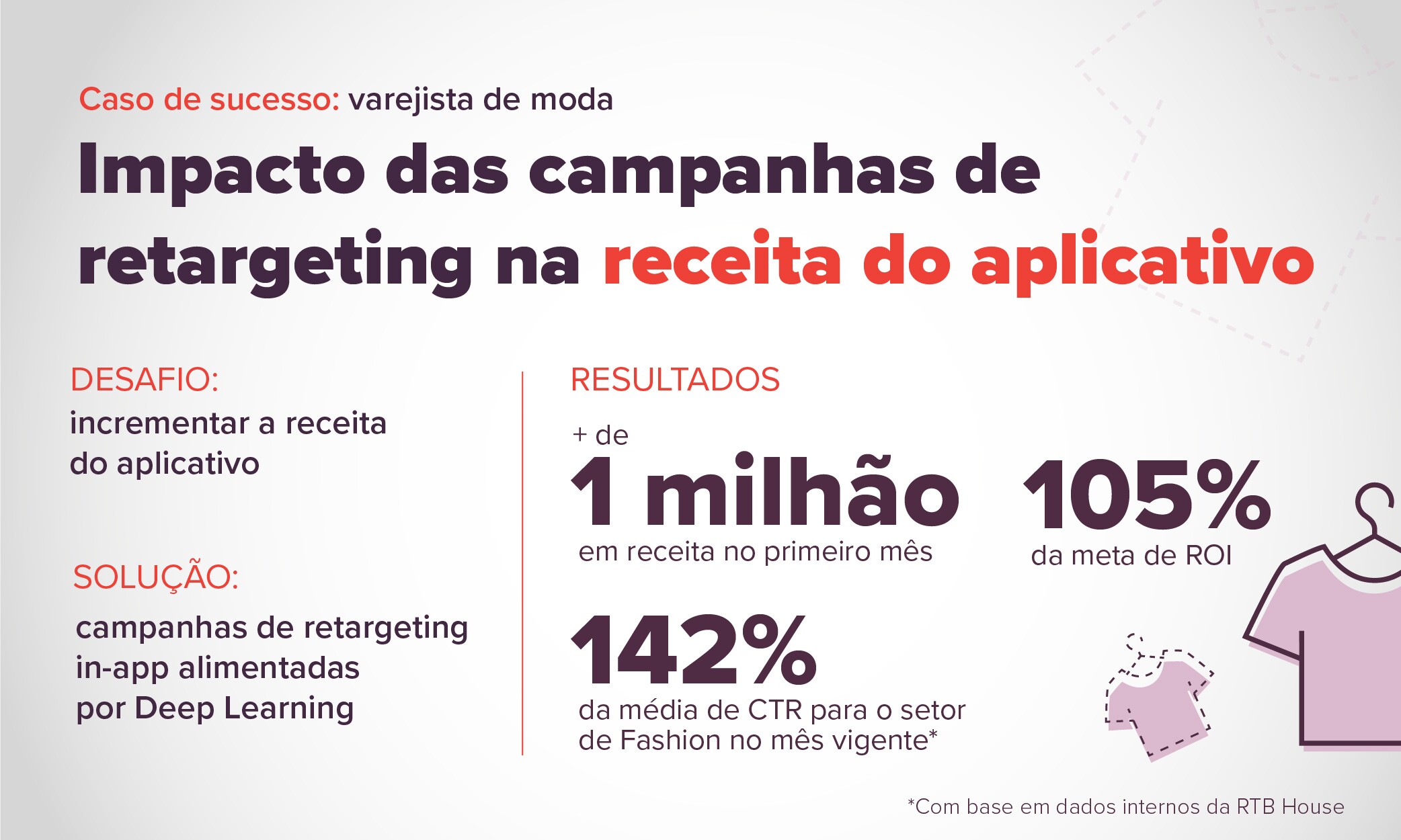 Caso de sucesso: varejista de moda

Impacto das campanhas de retargeting na receita do aplicativo

DESAFIO:
incrementar a receita do aplicativo

SOLUÇÃO:
campanhas de retargeting in-app alimentadas por Deep Learning

RESULTADOS

+ de
1 milhão
em receita no primeiro mês

105%
da meta de ROI

142%
da média de CTR para o setor de Fashion no mês vigente*

*Com base em dados internos da RTB House